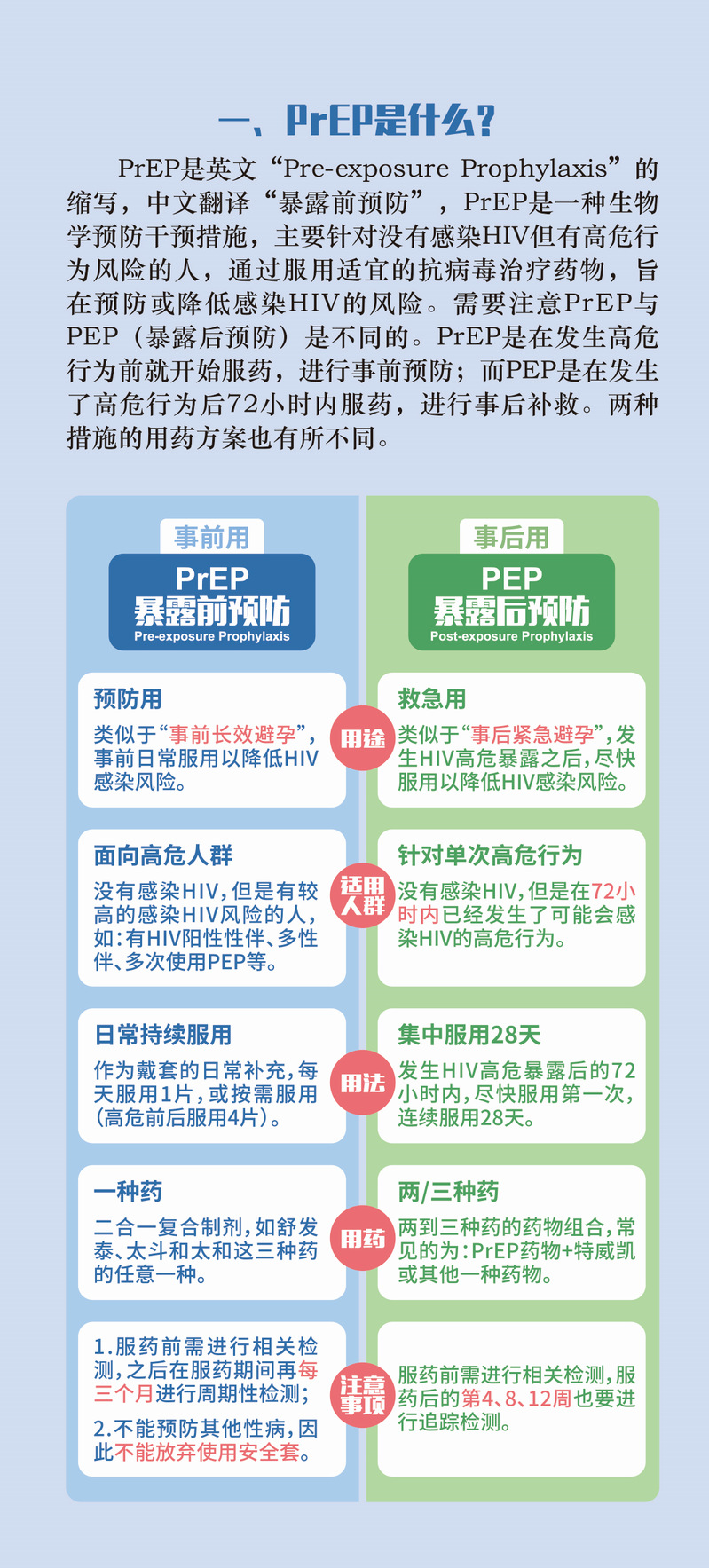 一、PrEP是什么?

PrEP是英文“Pre-exposure Prophylaxis”的缩写，中文翻译“暴露前预防”，PrEP是一种生物学预防干预措施，主要针对没有感染HIV但有高危行为风险的人，通过服用适宜的抗病毒治疗药物，旨在预防或降低感染HIV的风险。需要注意PrEP与PEP（暴露后预防）是不同的。PrEP是在发生高危行为前就开始服药，进行事前预防；而PEP是在发生了高危行为后72小时内服药，进行事后补救。两种措施的用药方案也有所不同。

事前用
PrEP
暴露前预防
Pre-exposure Prophylaxis

预防用
类似于“事前长效避孕”，事前日常服用以降低HIV感染风险。

面向高危人群
没有感染HIV，但是有较高的感染HIV风险的人，如：有HIV阳性性伴、多性伴、多次使用PEP等。

日常持续服用
作为戴套的日常补充，每天服用1片，或按需服用（高危前后服用4片）。

一种药
二合一复合制剂，如舒发泰、太斗和太和这三种药的任意一种。

1.服药前需进行相关检测，之后在服药期间再每三个月进行周期性检测；
2.不能预防其他性病，因此不能放弃使用安全套。

用途
适用人群
用法
用药
注意事项

事后用
PEP
暴露后预防
Post-exposure Prophylaxis

救急用
类似于“事后紧急避孕”，发生HIV高危暴露之后，尽快服用以降低HIV感染风险。

针对单次高危行为
没有感染HIV，但是在72小时内已经发生了可能会感染HIV的高危行为。

集中服用28天
发生HIV高危暴露后的72小时内，尽快服用第一次，连续服用28天。

两/三种药
两到三种药的药物组合，常见的为：PrEP药物+特威凯或其他一种药物。

服药前需进行相关检测，服药后的第4、8、12周也要进行追踪检测。